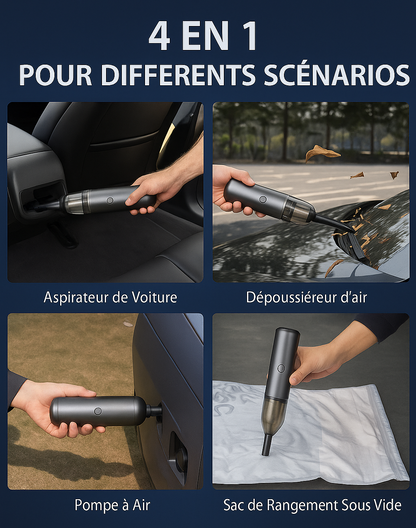 4 EN 1
POUR DIFFERENTS SCÉNARIOS

Aspirateur de Voiture

Dépoussiéreur d'air

Pompe à Air

Sac de Rangement Sous Vide